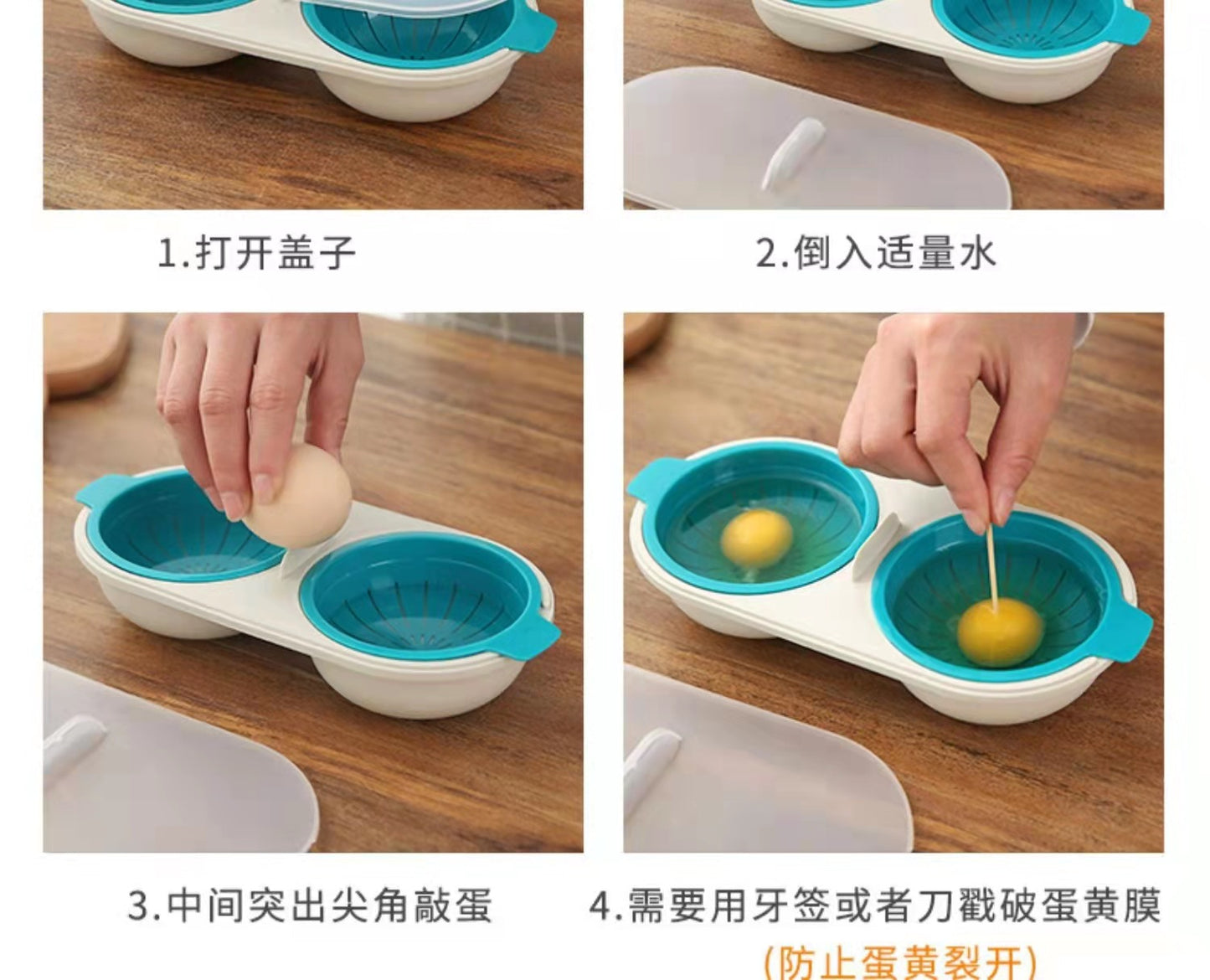 1.打开盖子

2.倒入适量水

3.中间突出尖角敲蛋

4.需要用牙签或者刀戳破蛋黄膜
(防止蛋黄裂开)