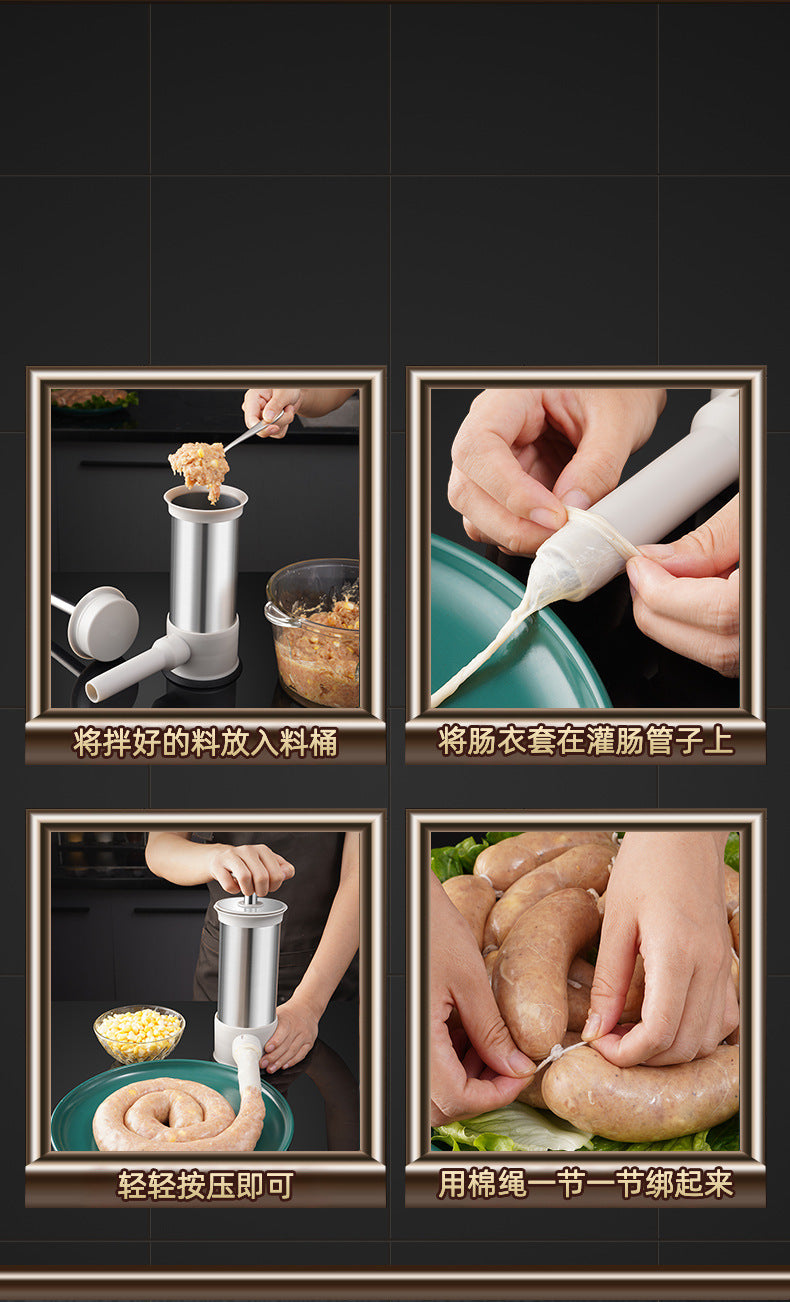 将拌好的料放入料桶

将肠衣套在灌肠管子上

轻轻按压即可

用棉绳一节一节绑起来