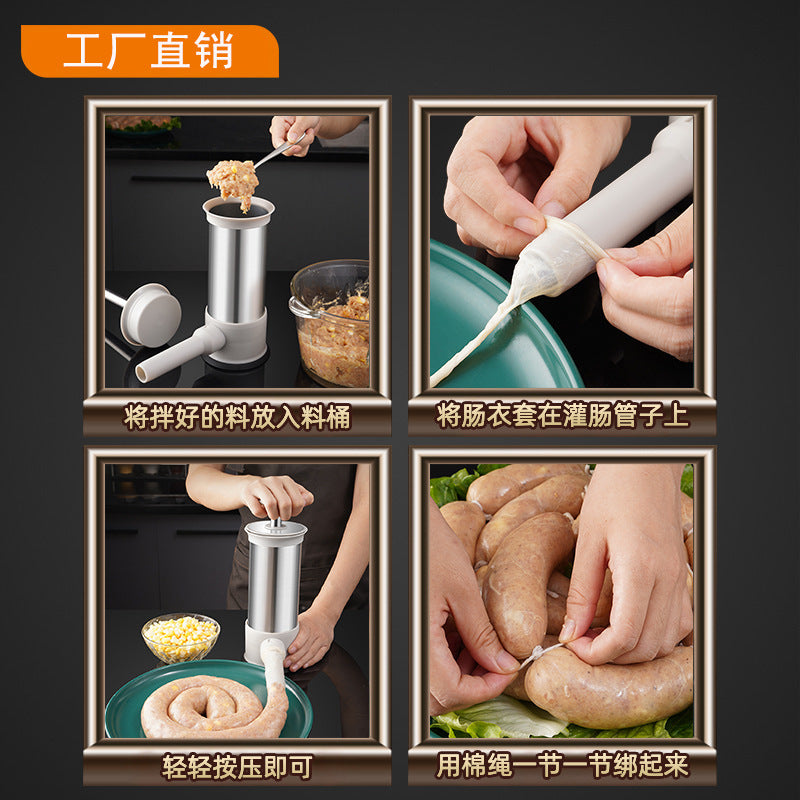 工厂直销

将拌好的料放入料桶

将肠衣套在灌肠管子上

轻轻按压即可

用棉绳一节一节绑起来